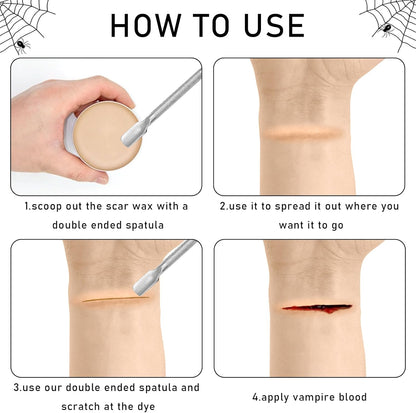 HOW TO USE

1.scoop out the scar wax with a double ended spatula

2.use it to spread it out where you want it to go

3.use our double ended spatula and scratch at the dye

4.apply vampire blood